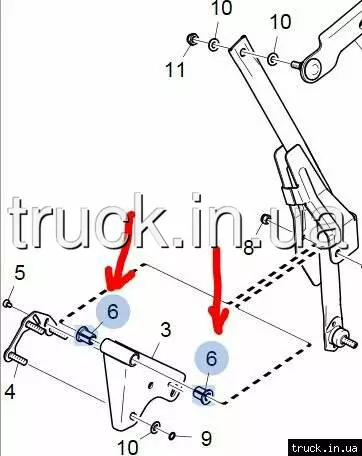 10
10
11
truck.in.ua
8
5
6
3
6
4
10
9
truck.in.ua